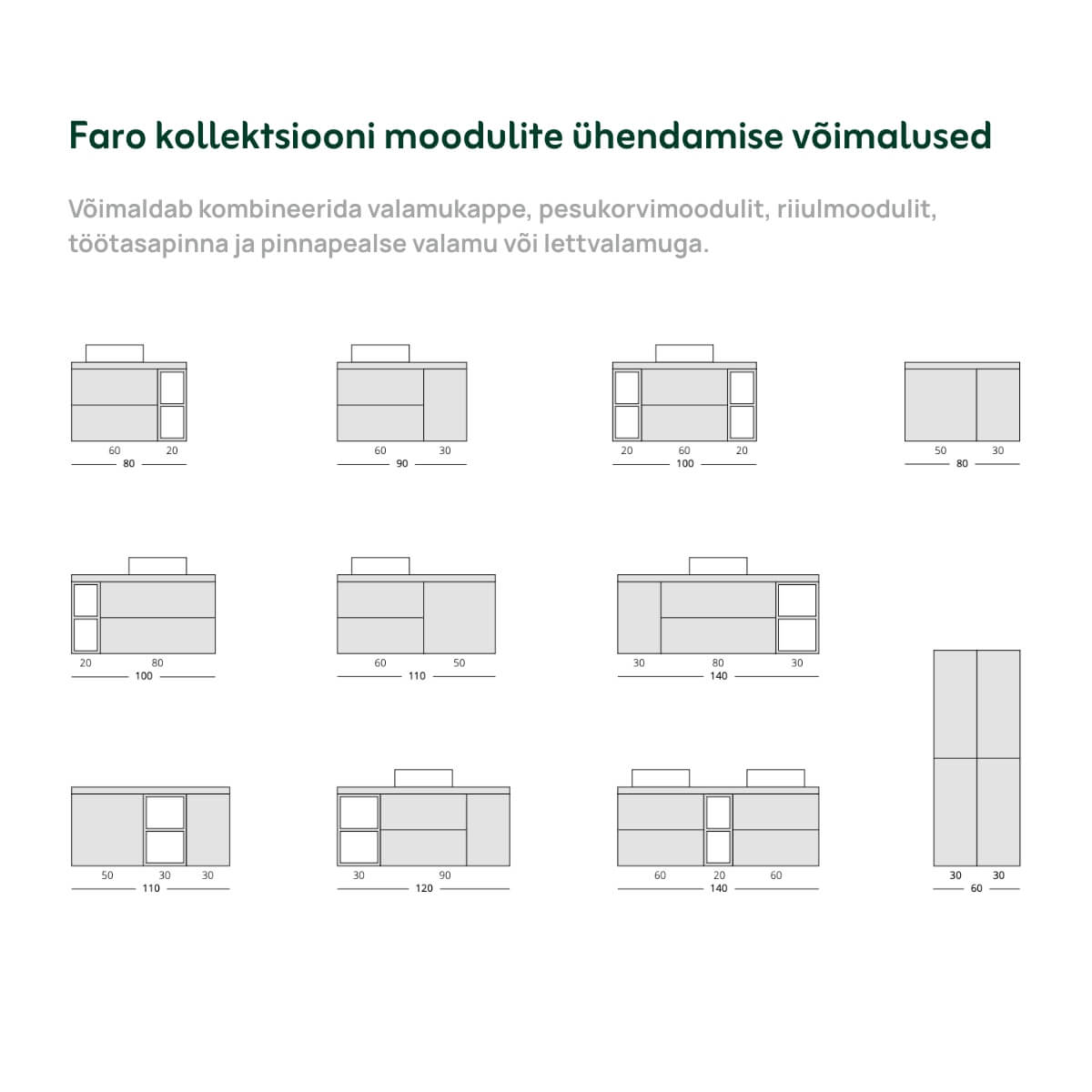 Faro kollektsiooni moodulite ühendamise võimalused

Võimaldab kombineerida valamukappe, pesukorvimoodulit, riiulmoodulit, töötasapinna ja pinnapealse valamu või lettvalamuga.

60 20
80

60 30
90

20 60 20
100

50 30
80

20 80
100

60 50
110

30 80 30
140

50 30 30
110

30 90
120

60 20 60
140

30 30
60